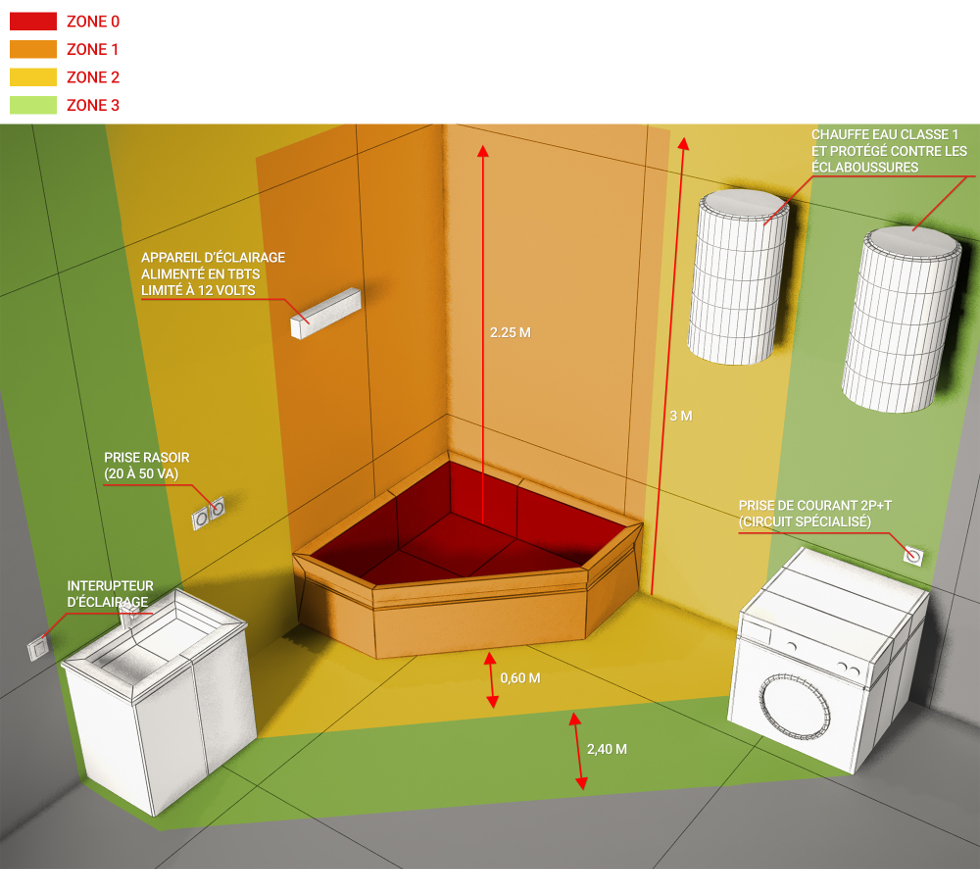 ZONE 0
ZONE 1
ZONE 2
ZONE 3

CHAUFFE EAU CLASSE 1 ET PROTÉGÉ CONTRE LES ÉCLABOUSSURES

APPAREIL D'ÉCLAIRAGE ALIMENTÉ EN TBTS LIMITÉ À 12 VOLTS

2.25 M

3 M

PRISE RASOIR (20 À 50 VA)

PRISE DE COURANT 2P+T (CIRCUIT SPÉCIALISÉ)

INTERUPTEUR D'ÉCLAIRAGE

0,60 M

2,40 M