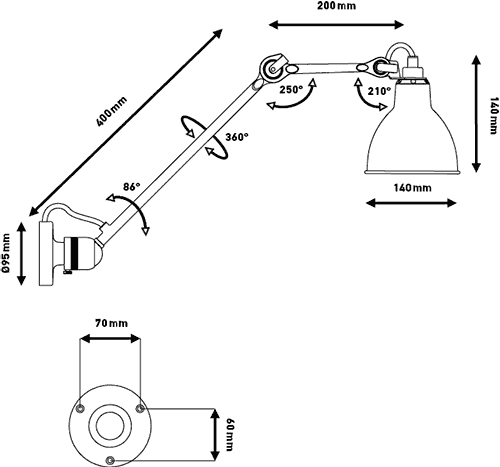 200mm

400mm

250°

210°

140mm

360°

86°

140mm

Ø95mm

70mm

60mm