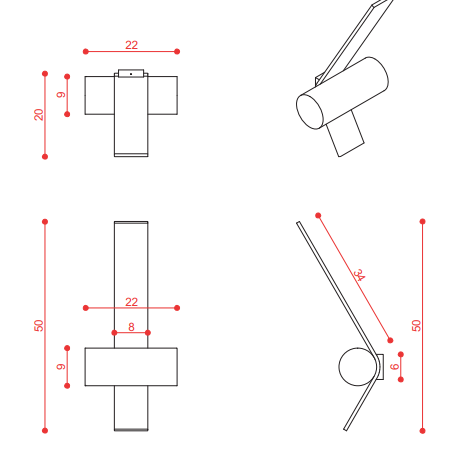 22
9
20
50
22
8
9
34
50
6