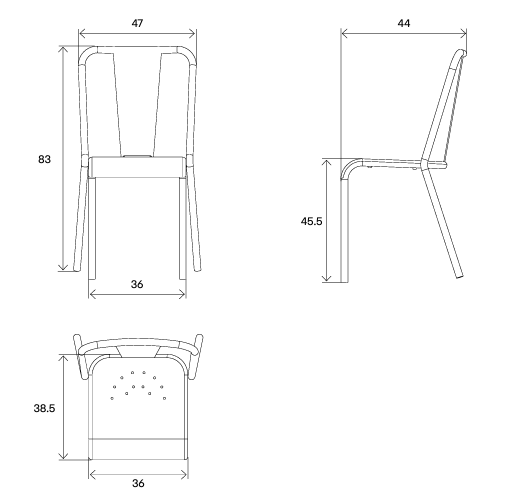 47

83

36

44

45.5

38.5

36