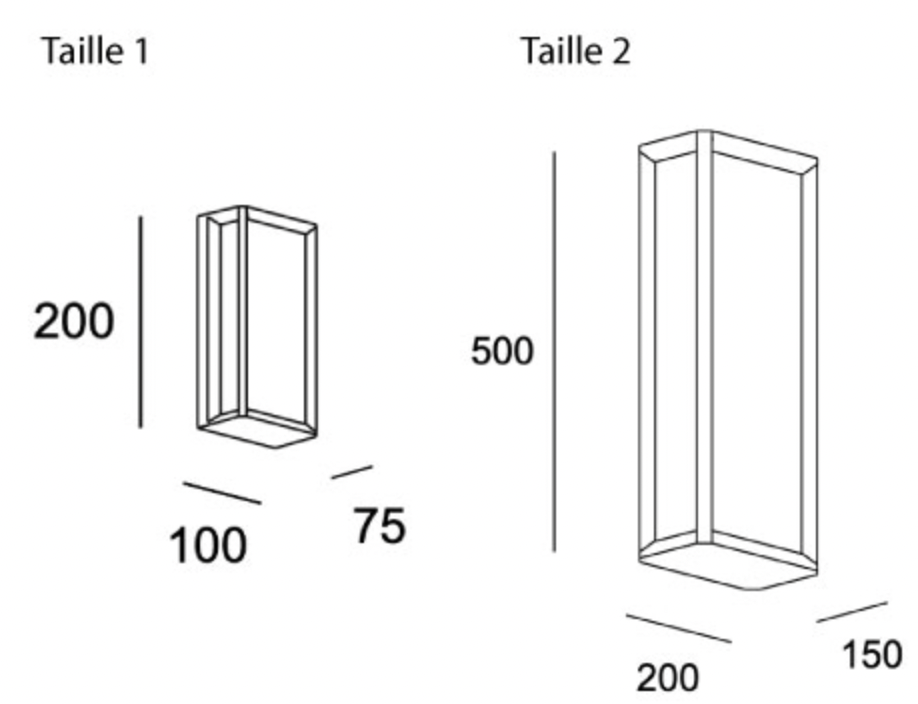 Taille 1

200

100

75

Taille 2

500

200

150