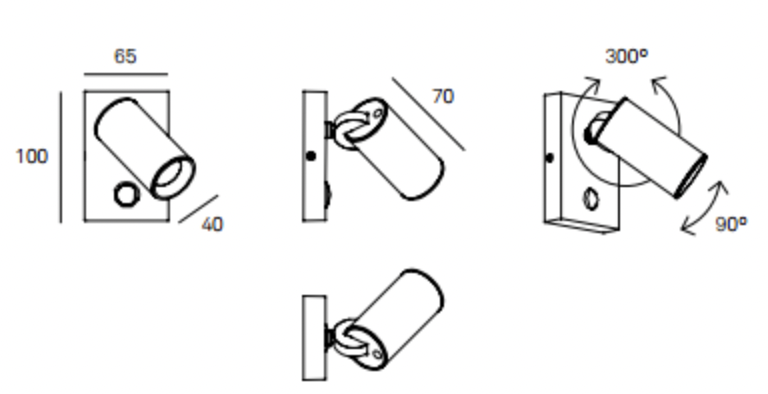 65
100
40
70
300º
90º