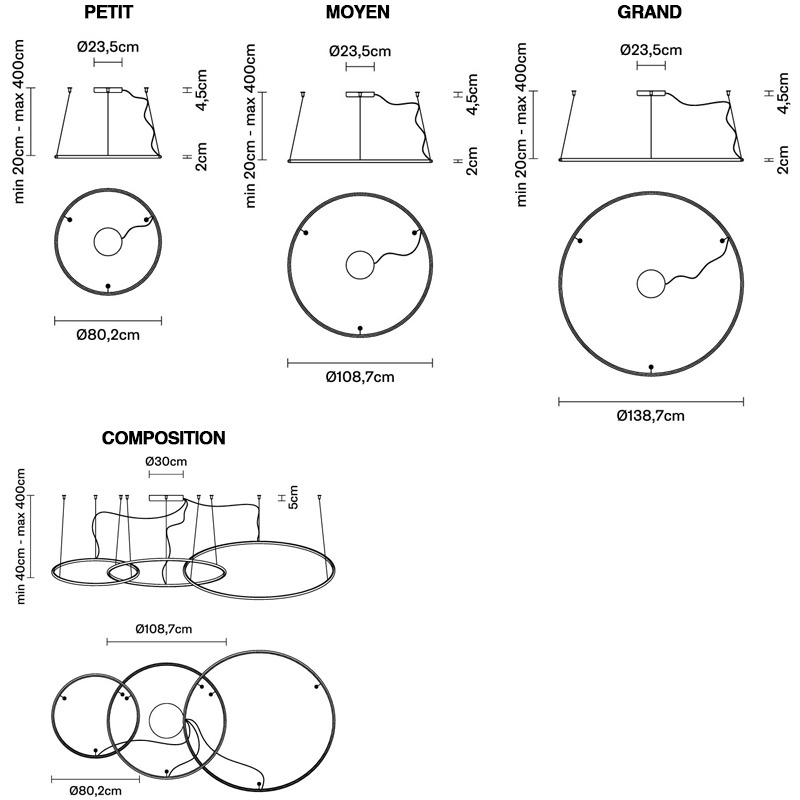 PETIT

Ø23,5cm

min 20cm - max 400cm

4,5cm

2cm

Ø80,2cm

MOYEN

Ø23,5cm

min 20cm - max 400cm

4,5cm

2cm

Ø108,7cm

GRAND

Ø23,5cm

min 20cm - max 400cm

4,5cm

2cm

Ø138,7cm

COMPOSITION

Ø30cm

min 40cm - max 400cm

5cm

Ø108,7cm

Ø80,2cm